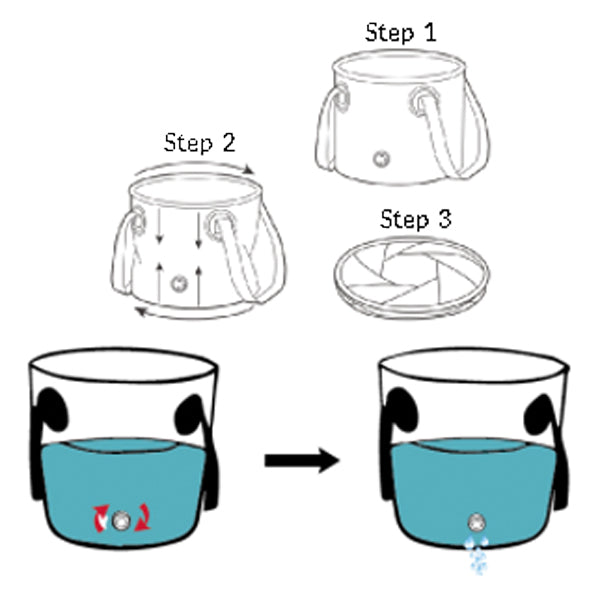 Step 1

Step 2

Step 3