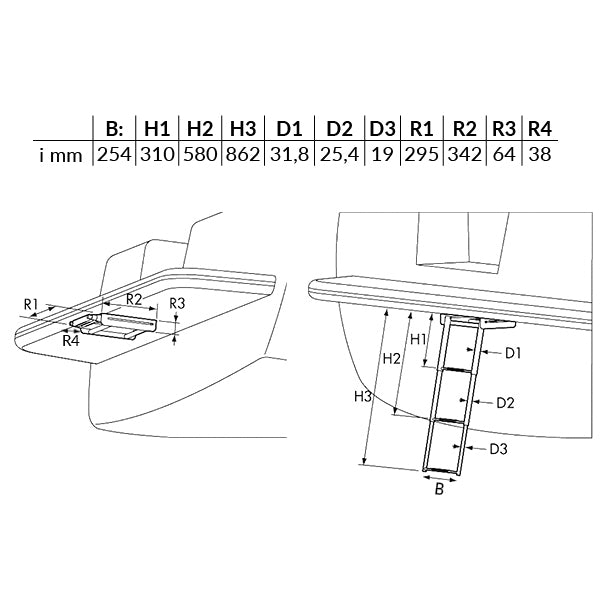 |  | B: | H1 | H2 | H3 | D1 | D2 | D3 | R1 | R2 | R3 | R4 |
|---|---|---|---|---|---|---|---|---|---|---|---|
| i mm | 254 | 310 | 580 | 862 | 31,8 | 25,4 | 19 | 295 | 342 | 64 | 38 |

R1
R2
R3
R4

H1
H2
H3
D1
D2
D3
B