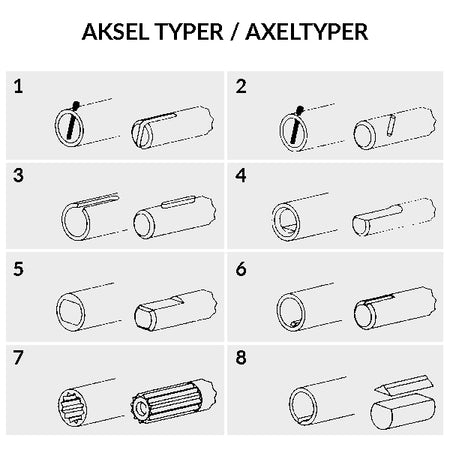 AKSEL TYPER / AXELTYPER

1

2

3

4

5

6

7

8