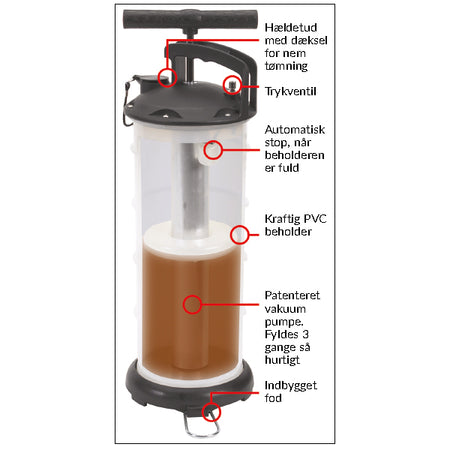 Hældetud med dæksel for nem tømning

Trykventil

Automatisk stop, når beholderen er fuld

Kraftig PVC beholder

Patenteret vakuum pumpe. Fyldes 3 gange så hurtigt

Indbygget fod